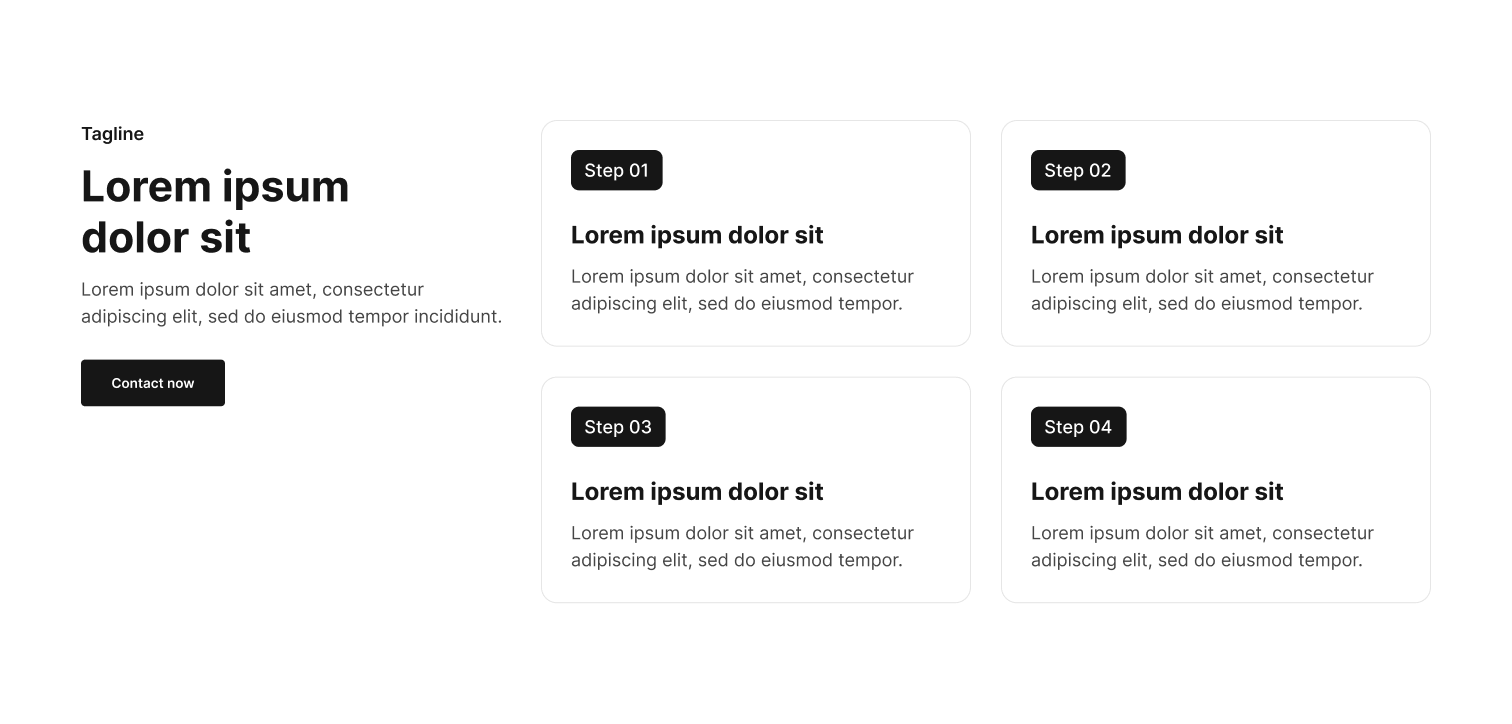 Tagline

Lorem ipsum dolor sit

Lorem ipsum dolor sit amet, consectetur adipiscing elit, sed do eiusmod tempor incididunt.

Contact now

Step 01

Lorem ipsum dolor sit

Lorem ipsum dolor sit amet, consectetur adipiscing elit, sed do eiusmod tempor.

Step 02

Lorem ipsum dolor sit

Lorem ipsum dolor sit amet, consectetur adipiscing elit, sed do eiusmod tempor.

Step 03

Lorem ipsum dolor sit

Lorem ipsum dolor sit amet, consectetur adipiscing elit, sed do eiusmod tempor.

Step 04

Lorem ipsum dolor sit

Lorem ipsum dolor sit amet, consectetur adipiscing elit, sed do eiusmod tempor.