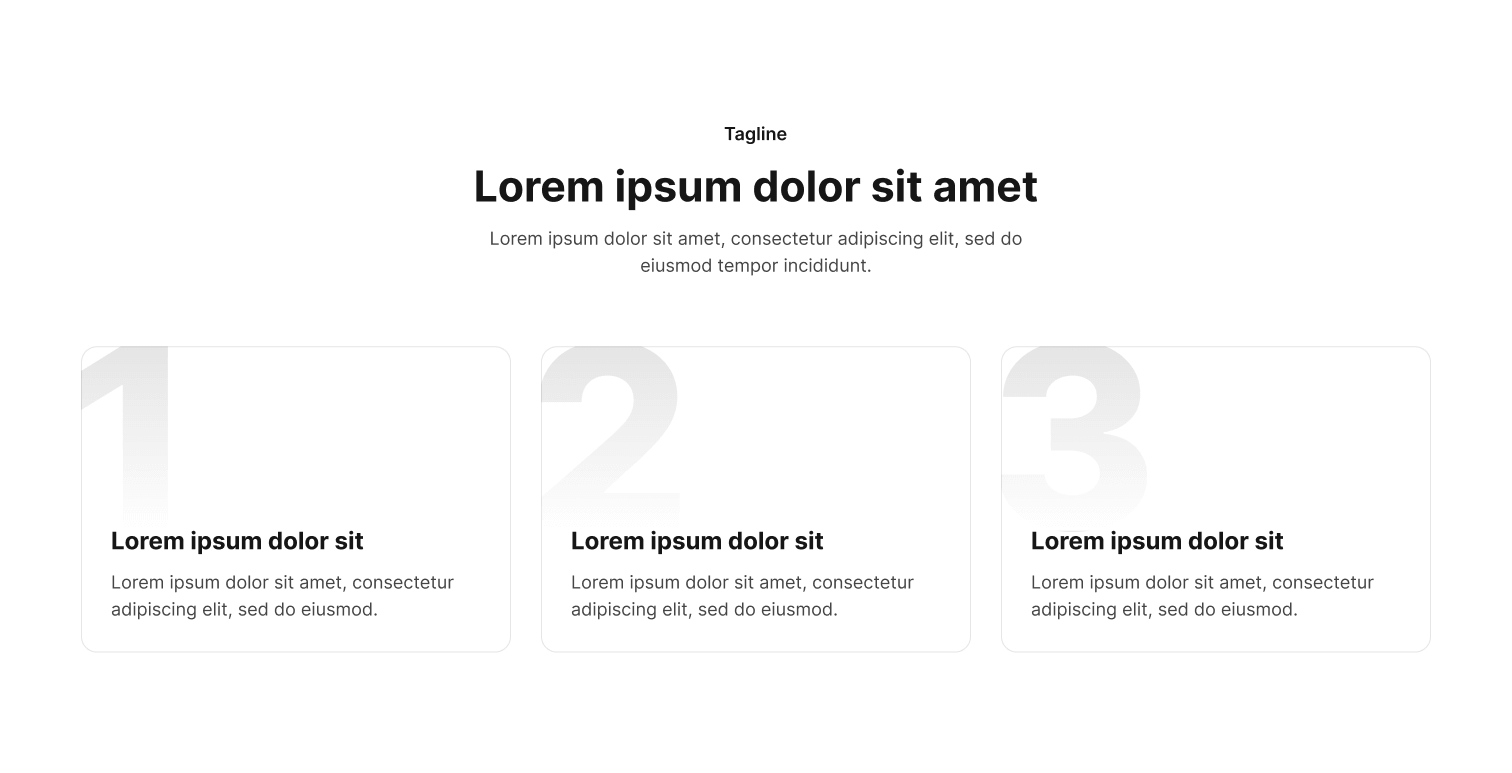 Tagline

Lorem ipsum dolor sit amet

Lorem ipsum dolor sit amet, consectetur adipiscing elit, sed do eiusmod tempor incididunt.

1

Lorem ipsum dolor sit

Lorem ipsum dolor sit amet, consectetur adipiscing elit, sed do eiusmod.

2

Lorem ipsum dolor sit

Lorem ipsum dolor sit amet, consectetur adipiscing elit, sed do eiusmod.

3

Lorem ipsum dolor sit

Lorem ipsum dolor sit amet, consectetur adipiscing elit, sed do eiusmod.