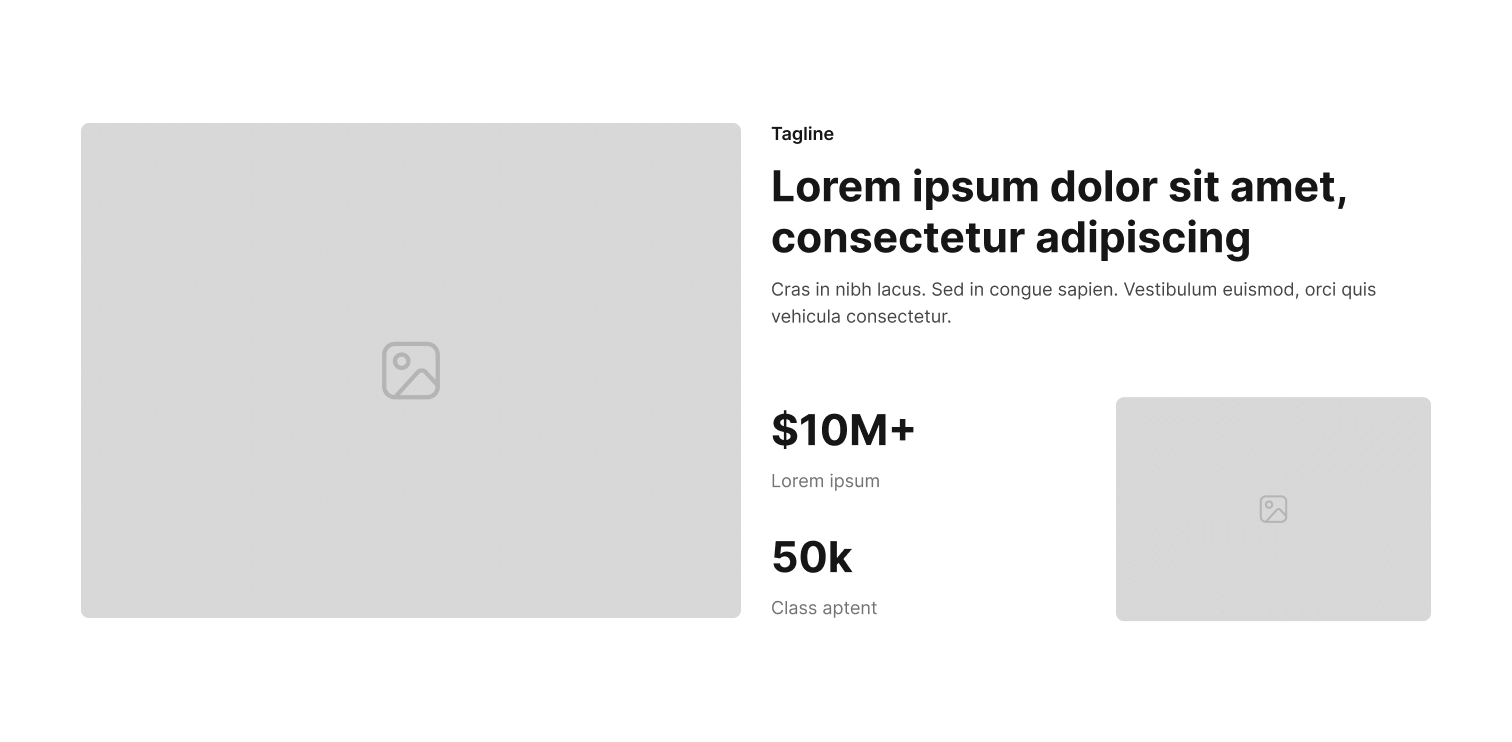 Tagline

Lorem ipsum dolor sit amet, consectetur adipiscing

Cras in nibh lacus. Sed in congue sapien. Vestibulum euismod, orci quis vehicula consectetur.

$10M+

Lorem ipsum

50k

Class aptent